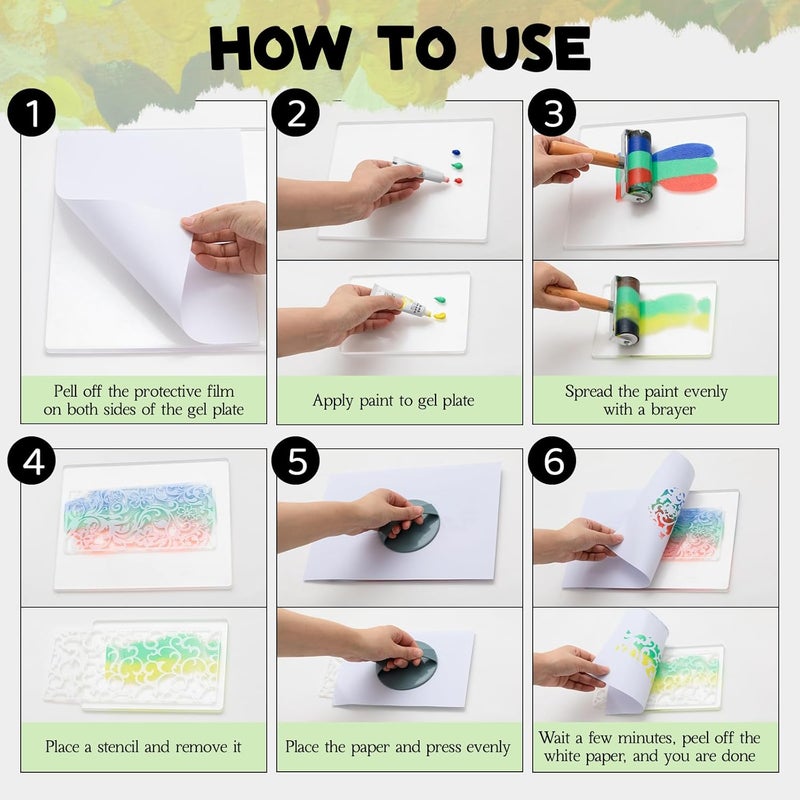 HOW TO USE

1

Pell off the protective film on both sides of the gel plate

2

Apply paint to gel plate

3

Spread the paint evenly with a brayer

4

Place a stencil and remove it

5

Place the paper and press evenly

6

Wait a few minutes, peel off the white paper, and you are done